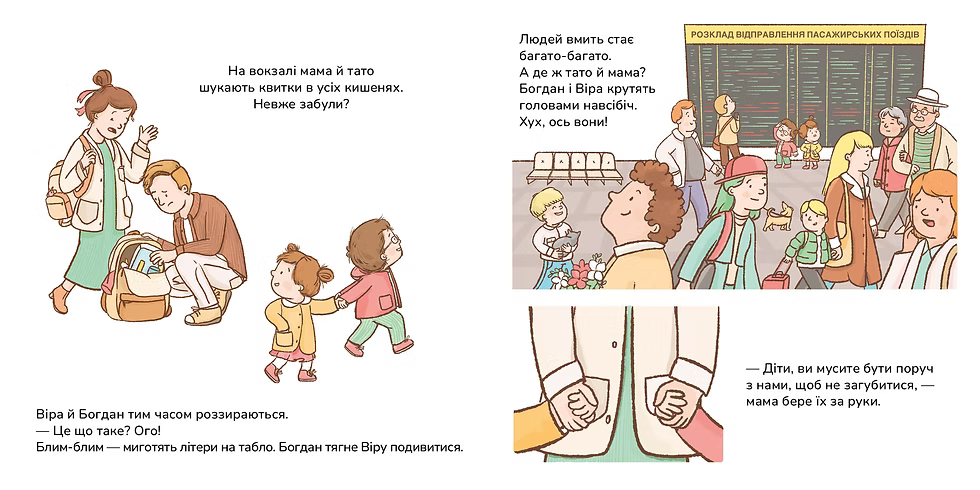 На вокзалі мама й тато шукають квитки в усіх кишенях. Невже забули?

Віра й Богдан тим часом роззираються.
— Це що таке? Ого!
Блим-блим — миготять літери на табло. Богдан тягне Віру подивитися.

Людей вмить стає багато-багато.
А де ж тато й мама?
Богдан і Віра крутять головами навсібіч.
Хух, ось вони!

РОЗКЛАД ВІДПРАВЛЕННЯ ПАСАЖИРСЬКИХ ПОЇЗДІВ

— Діти, ви мусите бути поруч з нами, щоб не загубитися, — мама бере їх за руки.