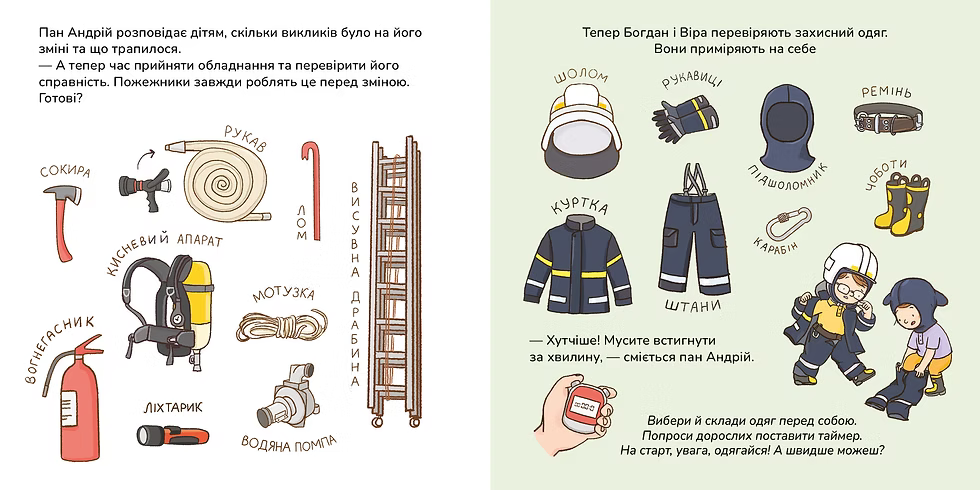 Пан Андрій розповідає дітям, скільки викликів було на його зміні та що трапилося.
— А тепер час прийняти обладнання та перевірити його справність. Пожежники завжди роблять це перед зміною. Готові?

СОКИРА

РУКАВ

ЛОМ

ВИСУВНА ДРАБИНА

КИСНЕВИЙ АПАРАТ

МОТУЗКА

ВОГНЕГАСНИК

ЛІХТАРИК

ВОДЯНА ПОМПА

Тепер Богдан і Віра перевіряють захисний одяг. Вони приміряють на себе

ШОЛОМ

РУКАВИЦІ

РЕМІНЬ

ПІДШОЛОМНИК

ЧОБОТИ

КУРТКА

КАРАБІН

ШТАНИ

— Хутчіше! Мусите встигнути за хвилину, — сміється пан Андрій.

Вибери й склади одяг перед собою. Попроси дорослих поставити таймер. На старт, увага, одягайся! А швидше можеш?