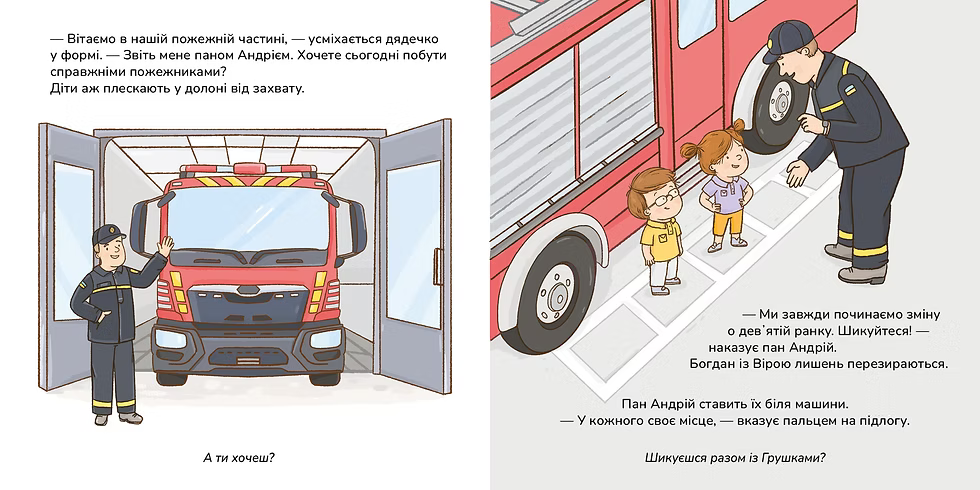 — Вітаємо в нашій пожежній частині, — усміхається дядечко у формі. — Звіть мене паном Андрієм. Хочете сьогодні побути справжніми пожежниками?
Діти аж плескають у долоні від захвату.

А ти хочеш?

— Ми завжди починаємо зміну о дев'ятій ранку. Шикуйтеся! — наказує пан Андрій.
Богдан із Вірою лишень перезираються.

Пан Андрій ставить їх біля машини.
— У кожного своє місце, — вказує пальцем на підлогу.

Шикуєшся разом із Грушками?